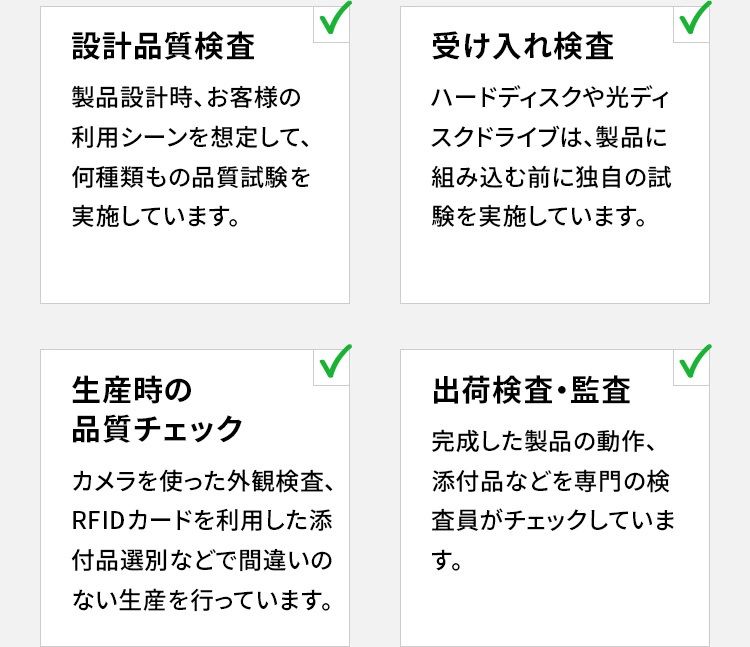 設計品質検査

製品設計時、お客様の利用シーンを想定して、何種類もの品質試験を実施しています。

受け入れ検査

ハードディスクや光ディスクドライブは、製品に組み込む前に独自の試験を実施しています。

生産時の品質チェック

カメラを使った外観検査、RFIDカードを利用した添付品選別などで間違いのない生産を行っています。

出荷検査・監査

完成した製品の動作、添付品などを専門の検査員がチェックしています。